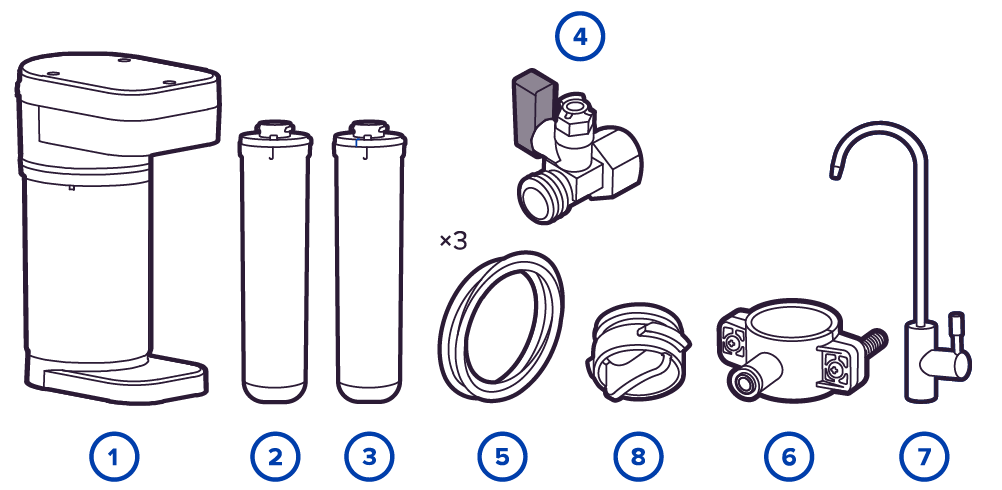 4

×3

1 2 3 5 8 6 7